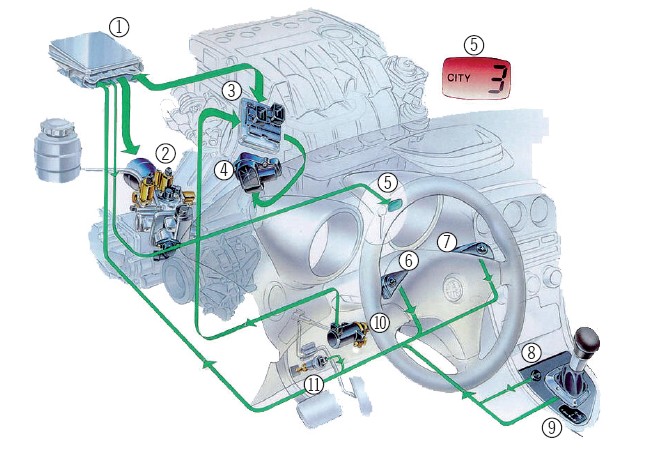 ①
⑤
CITY 3
③
②
④
⑤
⑦
⑥
⑩
⑧
⑪
⑨