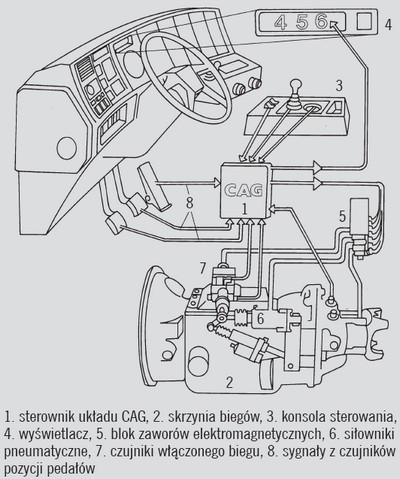 4 5 6

4

3

CAG

1

8

5

7

6

2

1. sterownik układu CAG, 2. skrzynia biegów, 3. konsola sterowania, 4. wyświetlacz, 5. blok zaworów elektromagnetycznych, 6. siłowniki pneumatyczne, 7. czujniki włączonego biegu, 8. sygnały z czujników pozycji pedałów