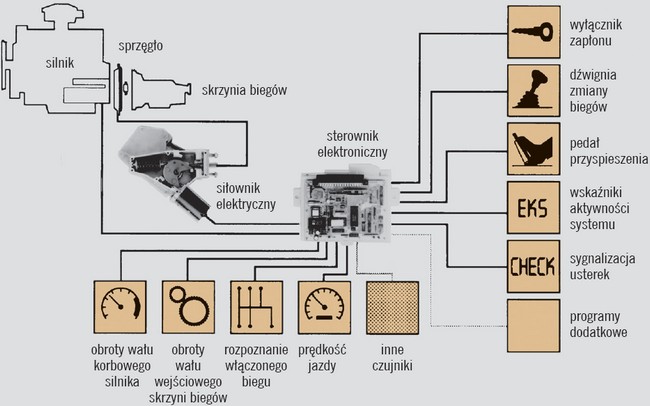 silnik

sprzęgło

skrzynia biegów

siłownik elektryczny

sterownik elektroniczny

wyłącznik zapłonu

dźwignia zmiany biegów

pedał przyspieszenia

EKS

wskaźniki aktywności systemu

CHECK

sygnalizacja usterek

programy dodatkowe

obroty wału korbowego silnika

obroty wału wejściowego skrzyni biegów

rozpoznanie włączonego biegu

prędkość jazdy

inne czujniki