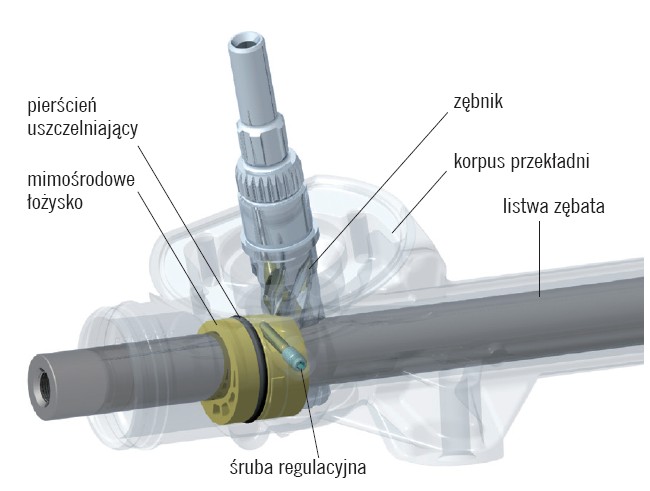 pierścień uszczelniający

mimośrodowe łożysko

zębnik

korpus przekładni

listwa zębata

śruba regulacyjna