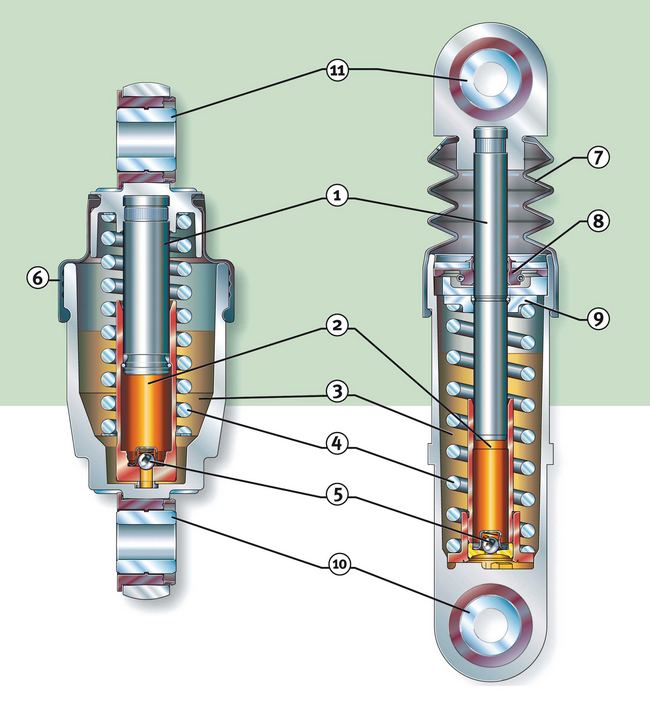 11
7
1
8
6
9
2
3
4
5
10