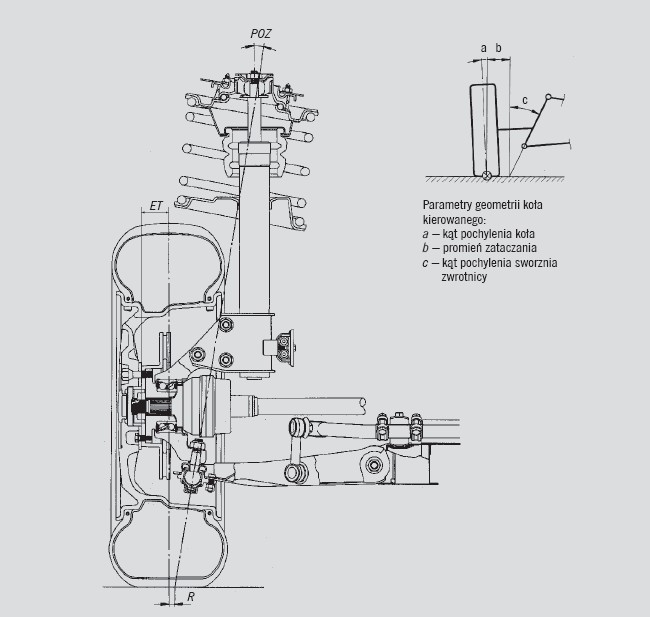 POZ

ET

R

a b

c

Parametry geometrii koła kierowanego:
a – kąt pochylenia koła
b – promień zataczania
c – kąt pochylenia sworznia zwrotnicy