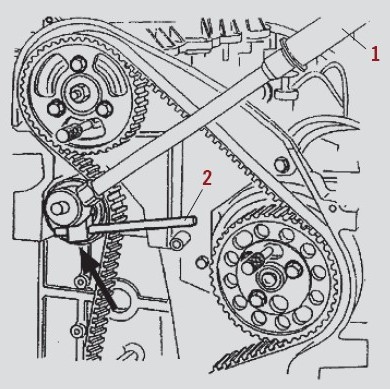 1

2