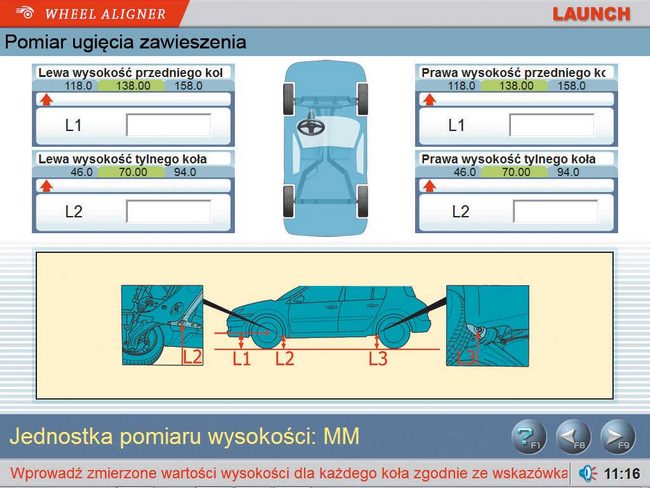 WHEEL ALIGNER
LAUNCH

Pomiar ugięcia zawieszenia

Lewa wysokość przedniego koł
118.0 138.00 158.0
L1

Lewa wysokość tylnego koła
46.0 70.00 94.0
L2

Prawa wysokość przedniego kc
118.0 138.00 158.0
L1

Prawa wysokość tylnego koła
46.0 70.00 94.0
L2

L2 L1 L2 L3 L3

Jednostka pomiaru wysokości: MM

F1 F8 F9

Wprowadź zmierzone wartości wysokości dla każdego koła zgodnie ze wskazówka

11:16