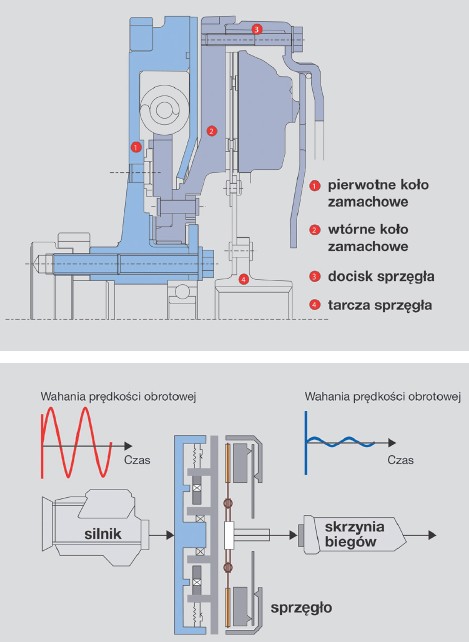 3

2

1

4

1 pierwotne koło zamachowe

2 wtórne koło zamachowe

3 docisk sprzęgła

4 tarcza sprzęgła

Wahania prędkości obrotowej

Czas

Wahania prędkości obrotowej

Czas

silnik

skrzynia biegów

sprzęgło