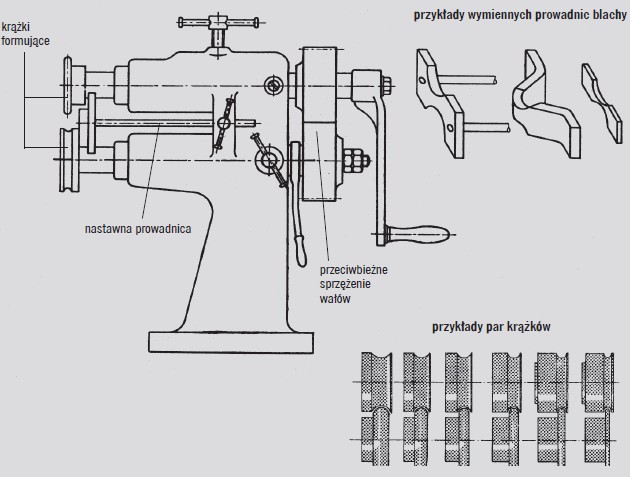 krążki formujące

przykłady wymiennych prowadnic blachy

nastawna prowadnica

przeciwbieżne sprzężenie wałów

przykłady par krążków