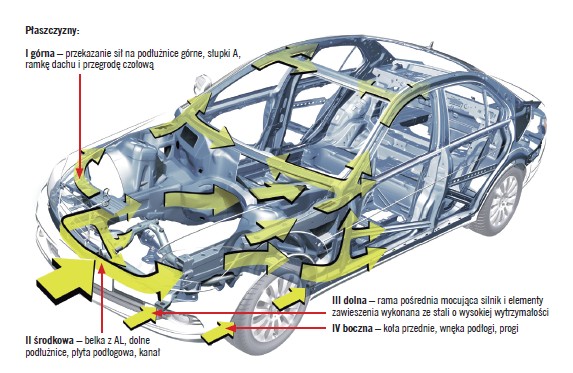 Płaszczyzny:

I górna – przekazanie sił na podłużnice górne, słupki A, ramkę dachu i przegrodę czołową

III dolna – rama pośrednia mocująca silnik i elementy zawieszenia wykonana ze stali o wysokiej wytrzymałości

IV boczna – koła przednie, wnęka podłogi, progi

II środkowa – belka z AL, dolne podłużnice, płyta podłogowa, kanał