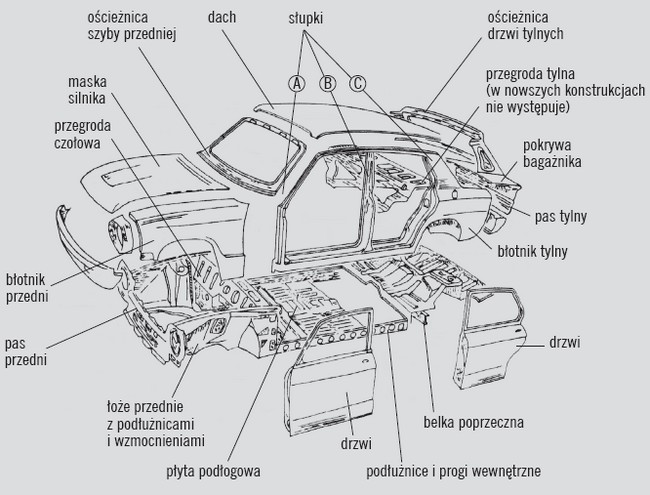 ościeżnica szyby przedniej

dach

słupki

A

B

C

ościeżnica drzwi tylnych

przegroda tylna (w nowszych konstrukcjach nie występuje)

maska silnika

przegroda czołowa

pokrywa bagażnika

pas tylny

błotnik tylny

błotnik przedni

pas przedni

drzwi

łoże przednie z podłużnicami i wzmocnieniami

belka poprzeczna

drzwi

płyta podłogowa

podłużnice i progi wewnętrzne