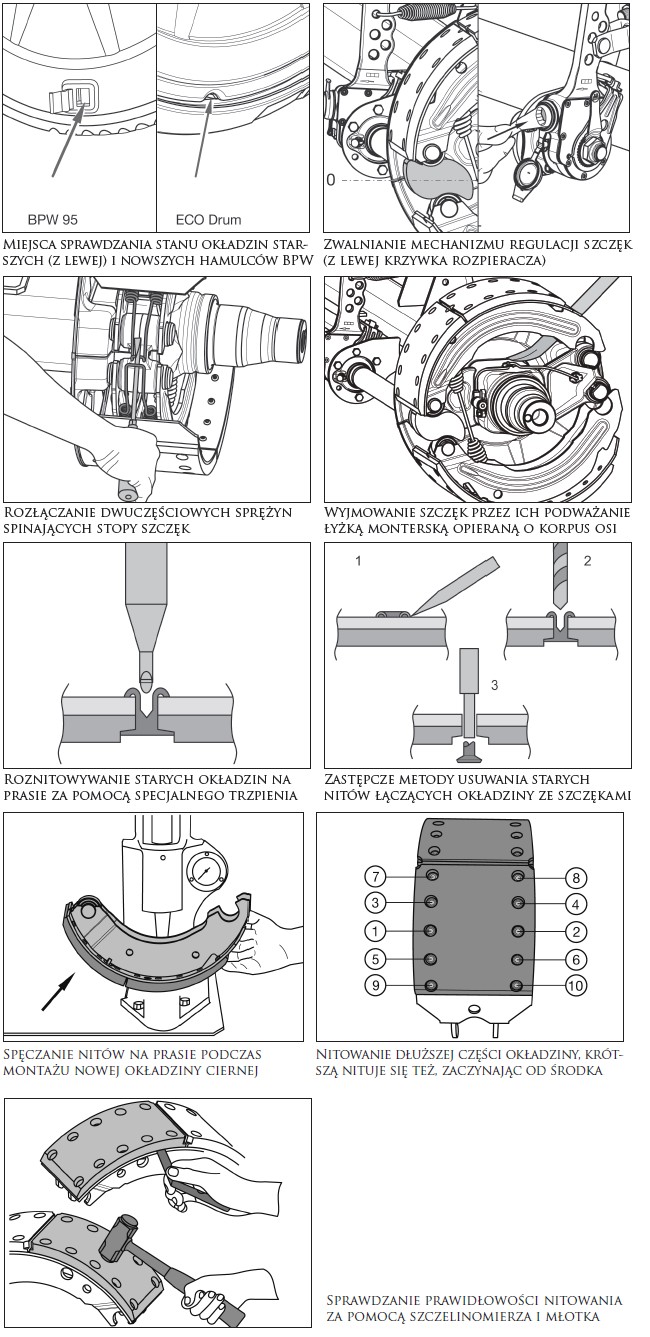 BPW 95

ECO Drum

Miejsca sprawdzania stanu okładzin starszych (z lewej) i nowszych hamulców BPW

0

Zwalnianie mechanizmu regulacji szczęk (z lewej krzywka rozpieracza)

Rozłączanie dwuczęściowych sprężyn spinających stopy szczęk

Wyjmowanie szczęk przez ich podważanie łyżką monterską opieraną o korpus osi

Roznitowywanie starych okładzin na prasie za pomocą specjalnego trzpienia

1

2

3

Zastępcze metody usuwania starych nitów łączących okładziny ze szczękami

Spęczanie nitów na prasie podczas montażu nowej okładziny ciernej

7
8
3
4
1
2
5
6
9
10

Nitowanie dłuższej części okładziny, krótszą nituje się też, zaczynając od środka

Sprawdzanie prawidłowości nitowania za pomocą szczelinomierza i młotka