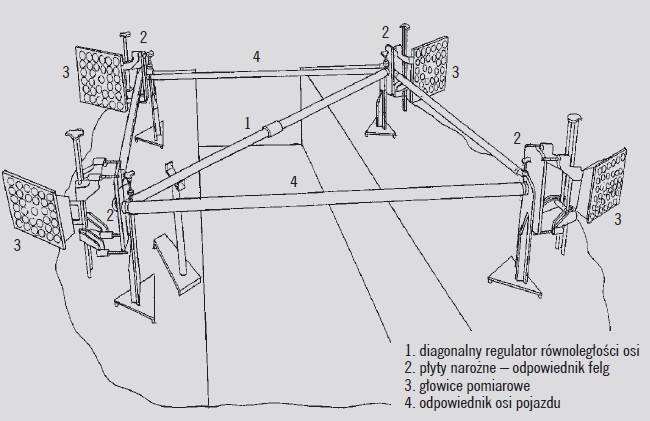 2
2
4
3
3
1
2
4
2
3
3

1. diagonalny regulator równoległości osi
2. płyty narożne – odpowiednik felg
3. głowice pomiarowe
4. odpowiednik osi pojazdu