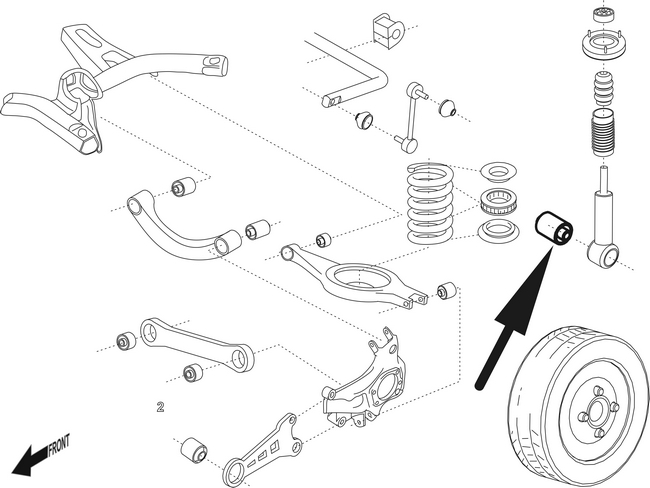 2

FRONT