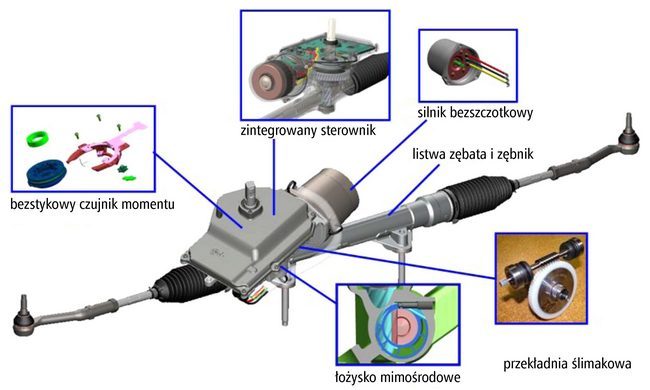 zintegrowany sterownik

silnik bezszczotkowy

listwa zębata i zębnik

bezstykowy czujnik momentu

łożysko mimośrodowe

przekładnia ślimakowa