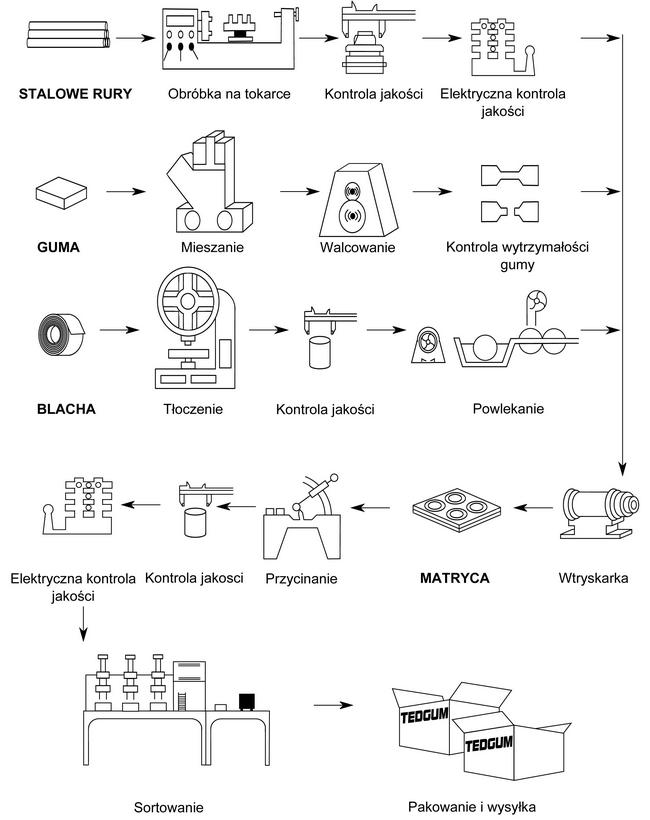 STALOWE RURY

Obróbka na tokarce

Kontrola jakości

Elektryczna kontrola jakości

GUMA

Mieszanie

Walcowanie

Kontrola wytrzymałości gumy

BLACHA

Tłoczenie

Kontrola jakości

Powlekanie

Wtryskarka

MATRYCA

Przycinanie

Kontrola jakosci

Elektryczna kontrola jakości

Sortowanie

TEDGUM

TEDGUM

Pakowanie i wysyłka