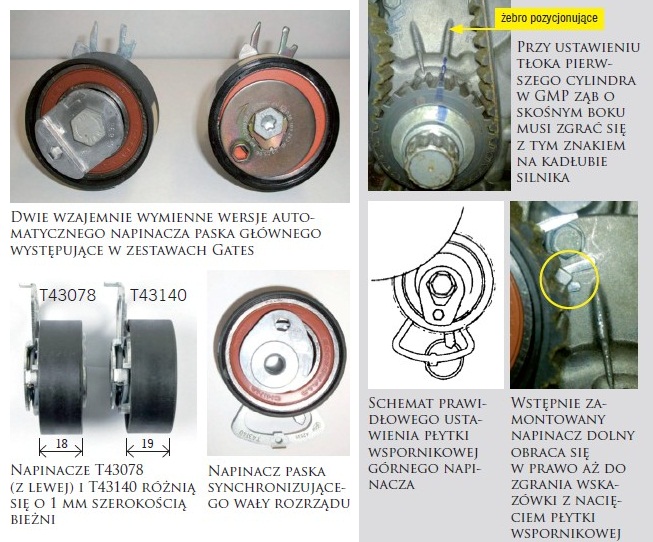 Dwie wzajemnie wymienne wersje automatycznego napinacza paska głównego występujące w zestawach Gates

T43078 T43140

18 19

Napinacze T43078 (z lewej) i T43140 różnią się o 1 mm szerokością bieżni

Napinacz paska synchronizującego wały rozrządu

żebro pozycjonujące

Przy ustawieniu tłoka pierwszego cylindra w GMP ząb o skośnym boku musi zgrać się z tym znakiem na kadłubie silnika

Schemat prawidłowego ustawienia płytki wspornikowej górnego napinacza

Wstępnie zamontowany napinacz dolny obraca się w prawo aż do zgrania wskazówki z nacięciem płytki wspornikowej