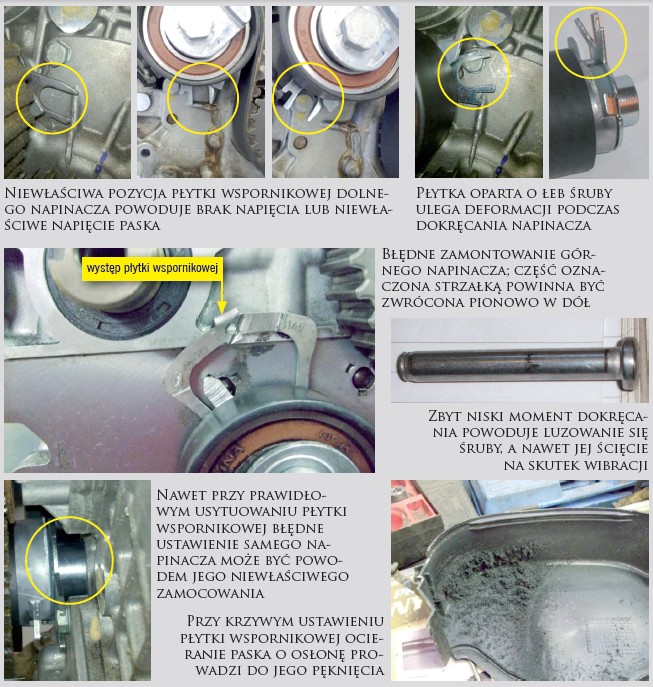 Niewłaściwa pozycja płytki wspornikowej dolnego napinacza powoduje brak napięcia lub niewłaściwe napięcie paska

Płytka oparta o łeb śruby ulega deformacji podczas dokręcania napinacza

występ płytki wspornikowej

Błędne zamontowanie górnego napinacza; część oznaczona strzałką powinna być zwrócona pionowo w dół

Zbyt niski moment dokręcania powoduje luzowanie się śruby, a nawet jej ścięcie na skutek wibracji

Nawet przy prawidłowym usytuowaniu płytki wspornikowej błędne ustawienie samego napinacza może być powodem jego niewłaściwego zamocowania

Przy krzywym ustawieniu płytki wspornikowej ocieranie paska o osłonę prowadzi do jego pęknięcia