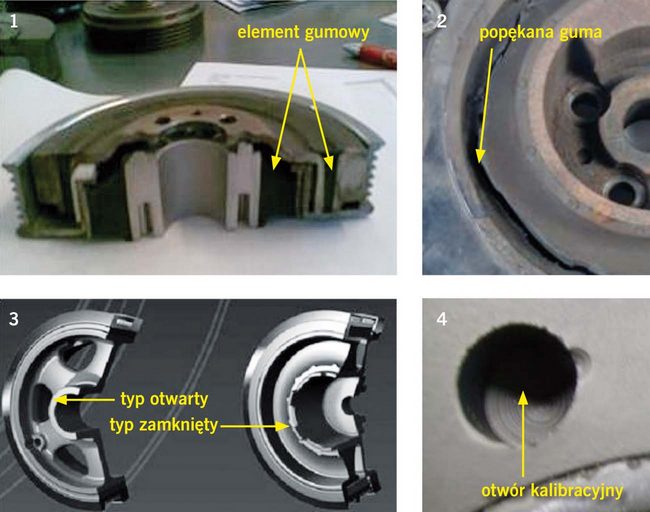 1
element gumowy

2
popękana guma

3
typ otwarty
typ zamknięty

4
otwór kalibracyjny