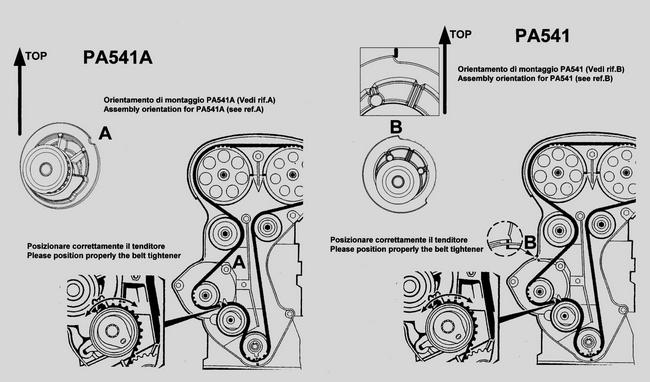 TOP

PA541A

Orientamento di montaggio PA541A (Vedi rif.A)
Assembly orientation for PA541A (see ref.A)

A

Posizionare correttamente il tenditore
Please position properly the belt tightener

A

TOP

PA541

Orientamento di montaggio PA541 (Vedi rif.B)
Assembly orientation for PA541 (see ref.B)

B

Posizionare correttamente il tenditore
Please position properly the belt tightener

B