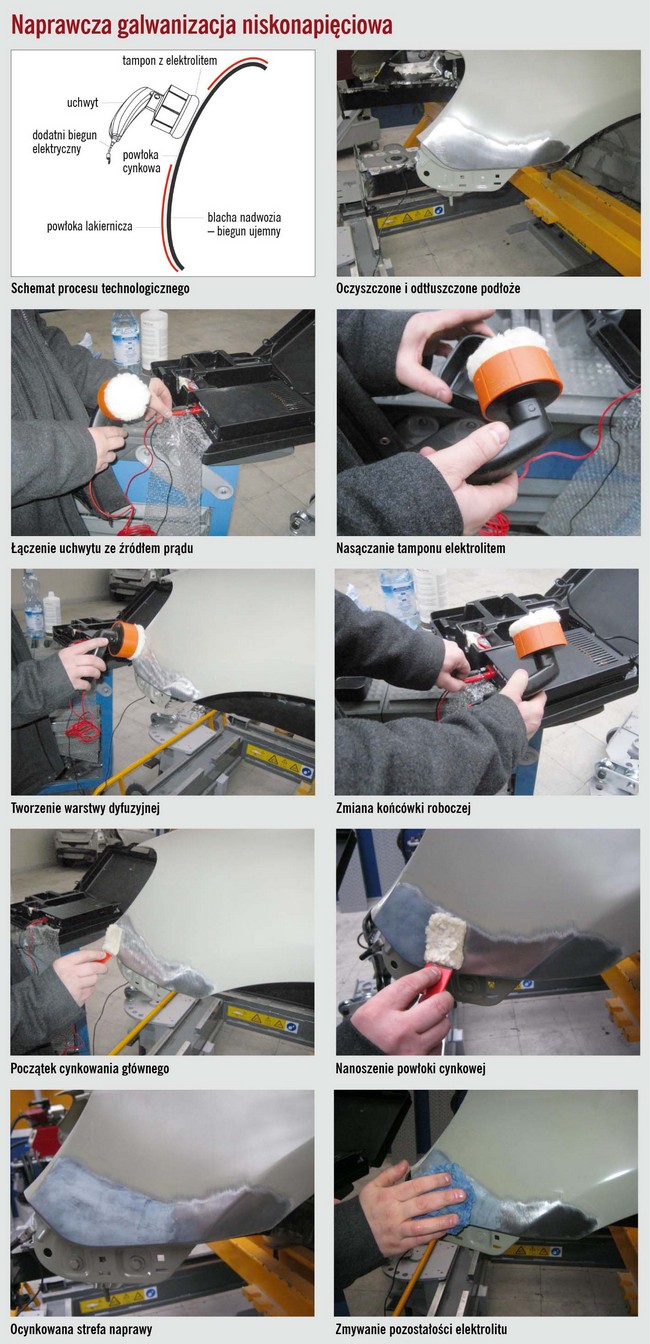 Naprawcza galwanizacja niskonapięciowa

tampon z elektrolitem
uchwyt
dodatni biegun elektryczny
powłoka cynkowa
powłoka lakiernicza
blacha nadwozia – biegun ujemny

Schemat procesu technologicznego

Oczyszczone i odtłuszczone podłoże

Łączenie uchwytu ze źródłem prądu

Nasączanie tamponu elektrolitem

Tworzenie warstwy dyfuzyjnej

Zmiana końcówki roboczej

Początek cynkowania głównego

Nanoszenie powłoki cynkowej

Ocynkowana strefa naprawy

Zmywanie pozostałości elektrolitu