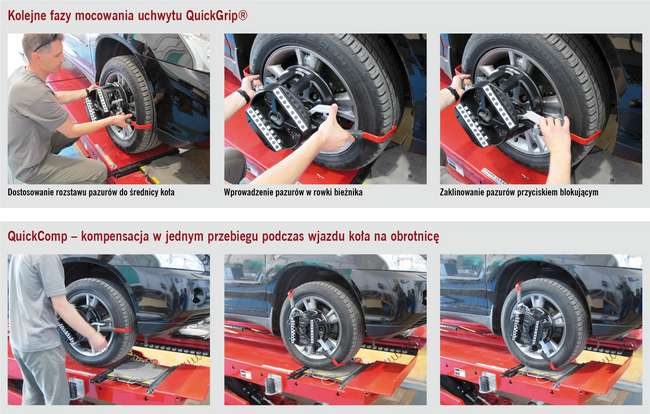 Kolejne fazy mocowania uchwytu QuickGrip®

Dostosowanie rozstawu pazurów do średnicy koła

Wprowadzenie pazurów w rowki bieżnika

Zaklinowanie pazurów przyciskiem blokującym

QuickComp – kompensacja w jednym przebiegu podczas wjazdu koła na obrotnicę