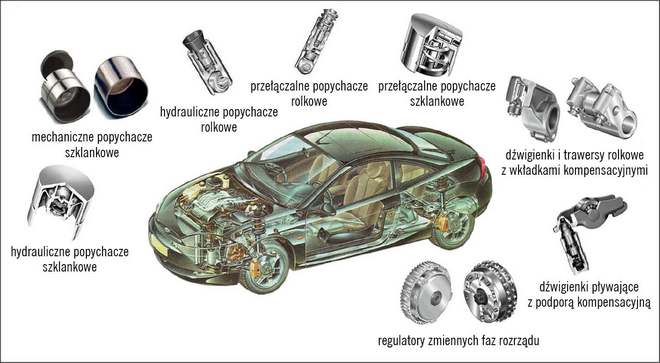 mechaniczne popychacze szklankowe

hydrauliczne popychacze rolkowe

przełączalne popychacze rolkowe

przełączalne popychacze szklankowe

dźwigienki i trawersy rolkowe z wkładkami kompensacyjnymi

hydrauliczne popychacze szklankowe

dźwigienki pływające z podporą kompensacyjną

regulatory zmiennych faz rozrządu