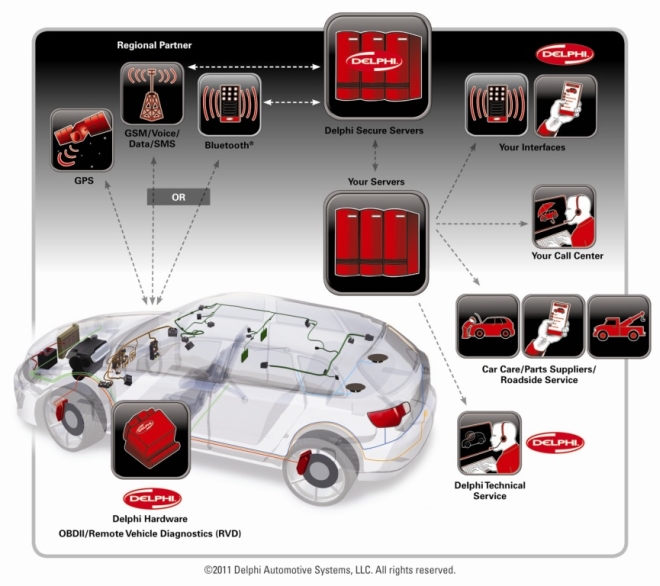 Regional Partner

DELPHI

DELPHI

GPS

GSM/Voice/ Data/SMS

Bluetooth®

Delphi Secure Servers

Your Interfaces

OR

Your Servers

Your Call Center

Car Care/Parts Suppliers/ Roadside Service

DELPHI

Delphi Technical Service

DELPHI

Delphi Hardware
OBDII/Remote Vehicle Diagnostics (RVD)

©2011 Delphi Automotive Systems, LLC. All rights reserved.