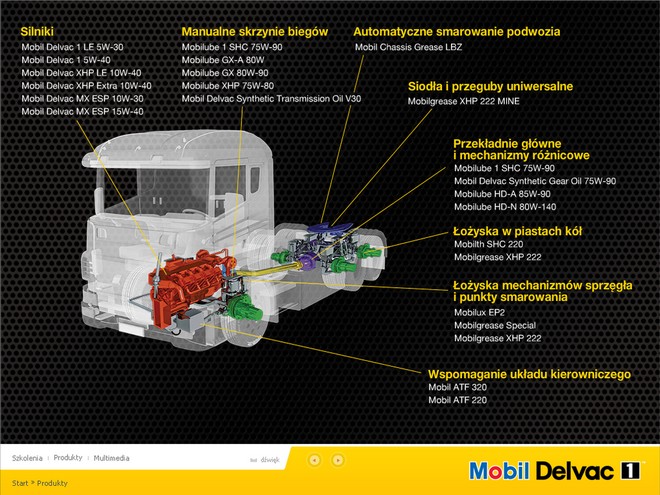 Silniki
Mobil Delvac 1 LE 5W-30
Mobil Delvac 1 5W-40
Mobil Delvac XHP LE 10W-40
Mobil Delvac XHP Extra 10W-40
Mobil Delvac MX ESP 10W-30
Mobil Delvac MX ESP 15W-40

Manualne skrzynie biegów
Mobilube 1 SHC 75W-90
Mobilube GX-A 80W
Mobilube GX 80W-90
Mobilube XHP 75W-80
Mobil Delvac Synthetic Transmission Oil V30

Automatyczne smarowanie podwozia
Mobil Chassis Grease LBZ

Siodła i przeguby uniwersalne
Mobilgrease XHP 222 MINE

Przekładnie główne i mechanizmy różnicowe
Mobilube 1 SHC 75W-90
Mobil Delvac Synthetic Gear Oil 75W-90
Mobilube HD-A 85W-90
Mobilube HD-N 80W-140

Łożyska w piastach kół
Mobilth SHC 220
Mobilgrease XHP 222

Łożyska mechanizmów sprzęgła i punkty smarowania
Mobilux EP2
Mobilgrease Special
Mobilgrease XHP 222

Wspomaganie układu kierowniczego
Mobil ATF 320
Mobil ATF 220

Szkolenia | Produkty | Multimedia
dźwięk
Start > Produkty
Mobil Delvac 1