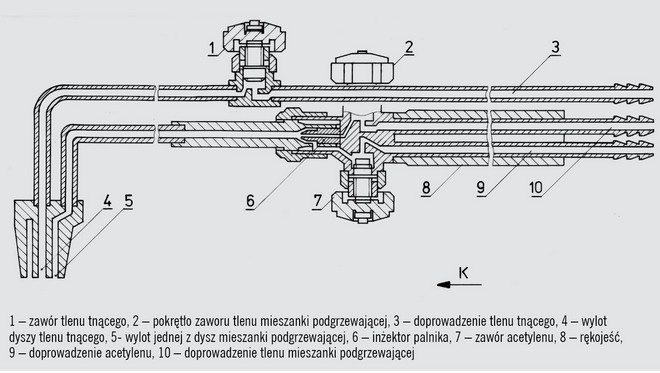 1
2
3
4
5
6
7
8
9
10
K

1 – zawór tlenu tnącego, 2 – pokrętło zaworu tlenu mieszanki podgrzewającej, 3 – doprowadzenie tlenu tnącego, 4 – wylot dyszy tlenu tnącego, 5- wylot jednej z dysz mieszanki podgrzewającej, 6 – inżektor palnika, 7 – zawór acetylenu, 8 – rękojeść, 9 – doprowadzenie acetylenu, 10 – doprowadzenie tlenu mieszanki podgrzewającej