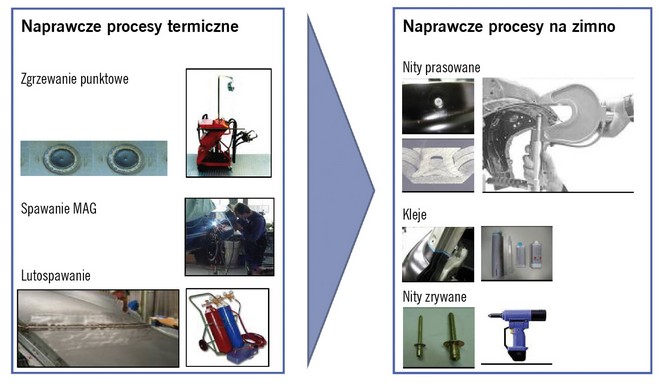 Naprawcze procesy termiczne

Zgrzewanie punktowe

Spawanie MAG

Lutospawanie

Naprawcze procesy na zimno

Nity prasowane

Kleje

Nity zrywane