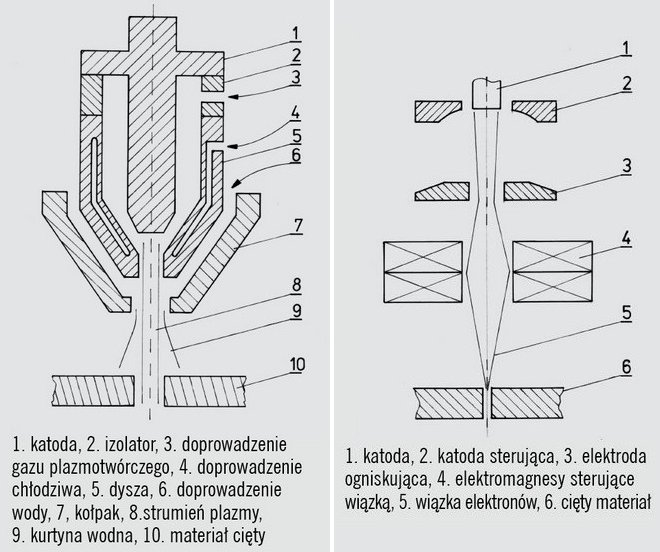 1
2
3
4
5
6
7
8
9
10

1. katoda, 2. izolator, 3. doprowadzenie gazu plazmotwórczego, 4. doprowadzenie chłodziwa, 5. dysza, 6. doprowadzenie wody, 7, kołpak, 8.strumień plazmy, 9. kurtyna wodna, 10. materiał cięty

1
2
3
4
5
6

1. katoda, 2. katoda sterująca, 3. elektroda ogniskująca, 4. elektromagnesy sterujące wiązką, 5. wiązka elektronów, 6. cięty materiał