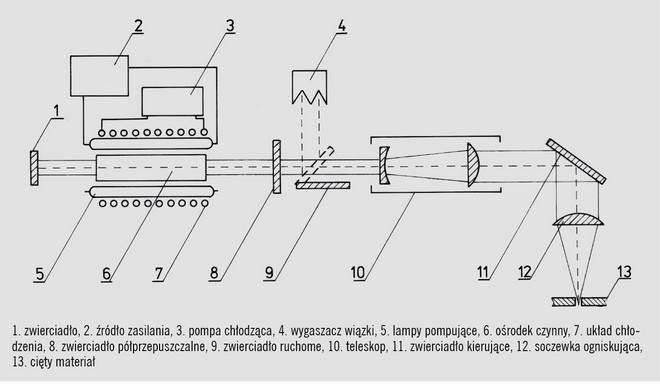 2
3
4
1
5
6
7
8
9
10
11
12
13

1. zwierciadło, 2. źródło zasilania, 3. pompa chłodząca, 4. wygaszacz wiązki, 5. lampy pompujące, 6. ośrodek czynny, 7. układ chłodzenia, 8. zwierciadło półprzepuszczalne, 9. zwierciadło ruchome, 10. teleskop, 11. zwierciadło kierujące, 12. soczewka ogniskująca, 13. cięty materiał