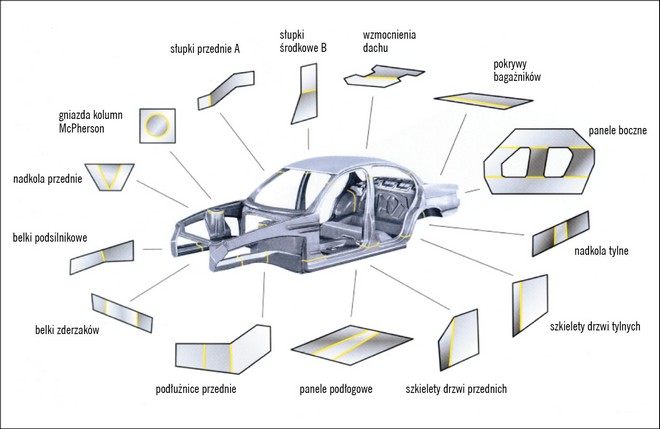 słupki przednie A

słupki środkowe B

wzmocnienia dachu

pokrywy bagażników

gniazda kolumn McPherson

panele boczne

nadkola przednie

belki podsilnikowe

nadkola tylne

belki zderzaków

szkielety drzwi tylnych

podłużnice przednie

panele podłogowe

szkielety drzwi przednich