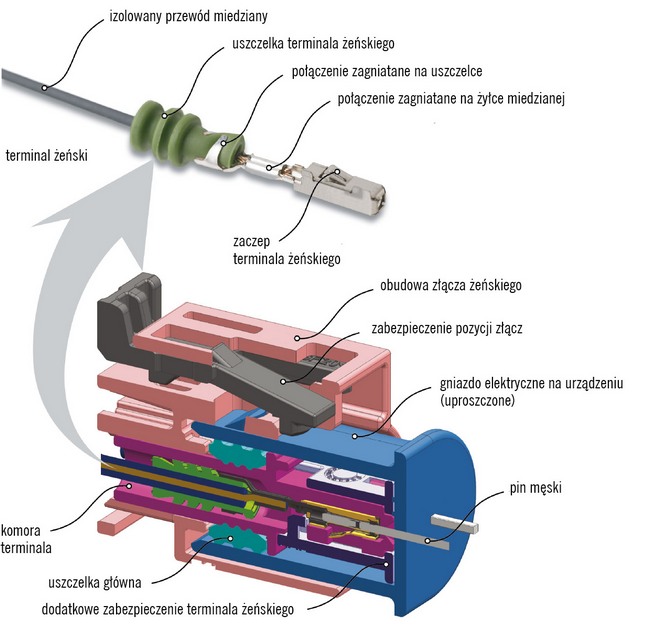 izolowany przewód miedziany

uszczelka terminala żeńskiego

połączenie zagniatane na uszczelce

połączenie zagniatane na żyłce miedzianej

terminal żeński

zaczep terminala żeńskiego

obudowa złącza żeńskiego

zabezpieczenie pozycji złącz

gniazdo elektryczne na urządzeniu (uproszczone)

pin męski

komora terminala

uszczelka główna

dodatkowe zabezpieczenie terminala żeńskiego