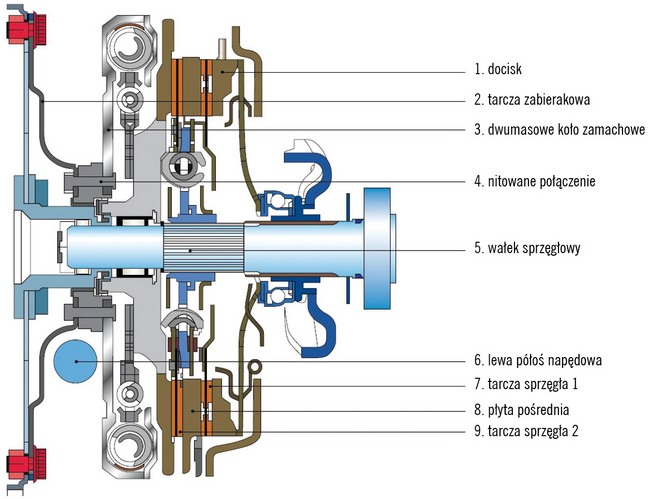 1. docisk
2. tarcza zabierakowa
3. dwumasowe koło zamachowe
4. nitowane połączenie
5. wałek sprzęgłowy
6. lewa półoś napędowa
7. tarcza sprzęgła 1
8. płyta pośrednia
9. tarcza sprzęgła 2