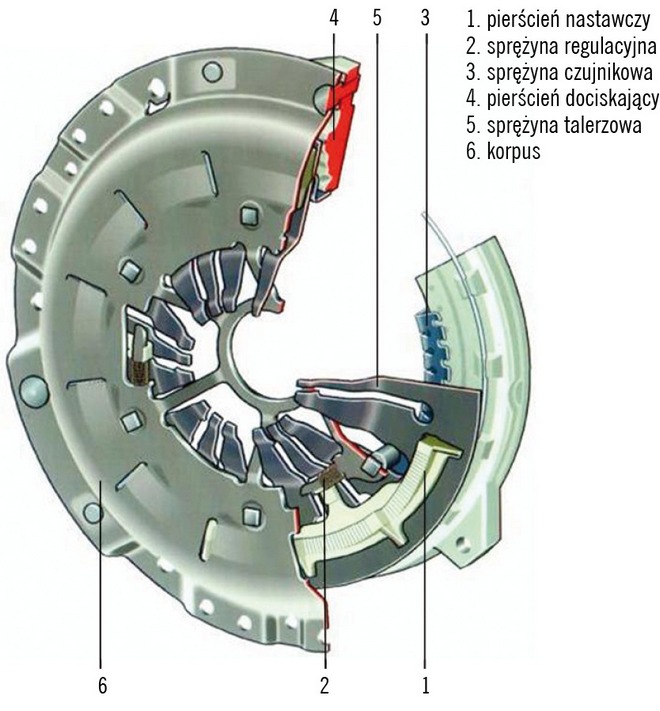 4 5 3

1. pierścień nastawczy
2. sprężyna regulacyjna
3. sprężyna czujnikowa
4. pierścień dociskający
5. sprężyna talerzowa
6. korpus

6 2 1