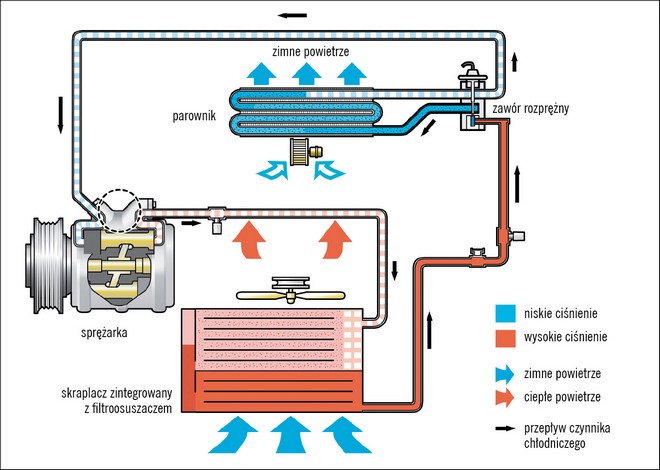 zimne powietrze

parownik

zawór rozprężny

sprężarka

skraplacz zintegrowany z filtroosuszaczem

niskie ciśnienie

wysokie ciśnienie

zimne powietrze

ciepłe powietrze

przepływ czynnika chłodniczego