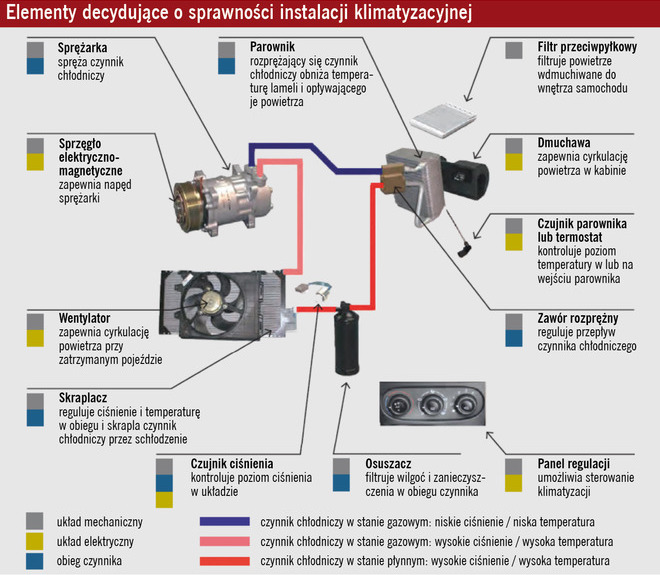 Elementy decydujące o sprawności instalacji klimatyzacyjnej

Sprężarka
spręża czynnik chłodniczy

Parownik
rozprężający się czynnik chłodniczy obniża temperaturę lameli i opływającego je powietrza

Filtr przeciwpyłkowy
filtruje powietrze wdmuchiwane do wnętrza samochodu

Sprzęgło elektryczno-magnetyczne
zapewnia napęd sprężarki

Dmuchawa
zapewnia cyrkulację powietrza w kabinie

Czujnik parownika lub termostat
kontroluje poziom temperatury w lub na wejściu parownika

Wentylator
zapewnia cyrkulację powietrza przy zatrzymanym pojeździe

Zawór rozprężny
reguluje przepływ czynnika chłodniczego

Skraplacz
reguluje ciśnienie i temperaturę w obiegu i skrapla czynnik chłodniczy przez schłodzenie

Czujnik ciśnienia
kontroluje poziom ciśnienia w układzie

Osuszacz
filtruje wilgoć i zanieczyszczenia w obiegu czynnika

Panel regulacji
umożliwia sterowanie klimatyzacji

układ mechaniczny
układ elektryczny
obieg czynnika

czynnik chłodniczy w stanie gazowym: niskie ciśnienie / niska temperatura
czynnik chłodniczy w stanie gazowym: wysokie ciśnienie / wysoka temperatura
czynnik chłodniczy w stanie płynnym: wysokie ciśnienie / wysoka temperatura