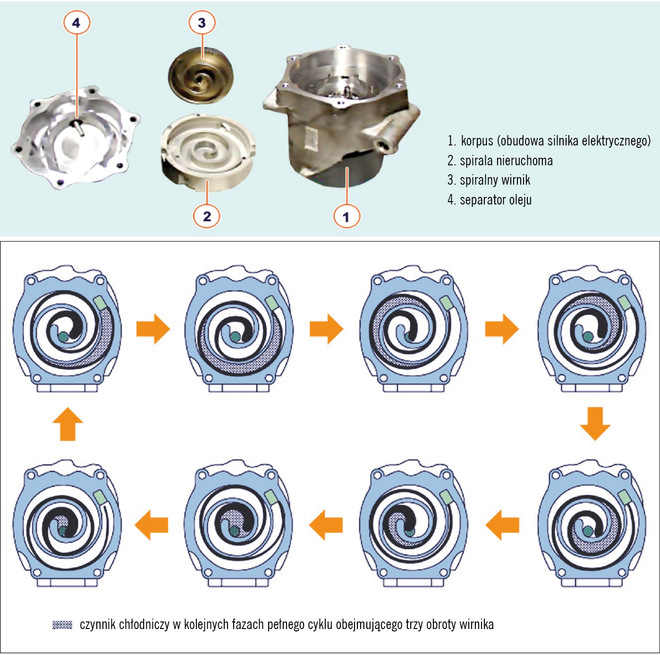 4
3
2
1

1. korpus (obudowa silnika elektrycznego)
2. spirala nieruchoma
3. spiralny wirnik
4. separator oleju

czynnik chłodniczy w kolejnych fazach pełnego cyklu obejmującego trzy obroty wirnika