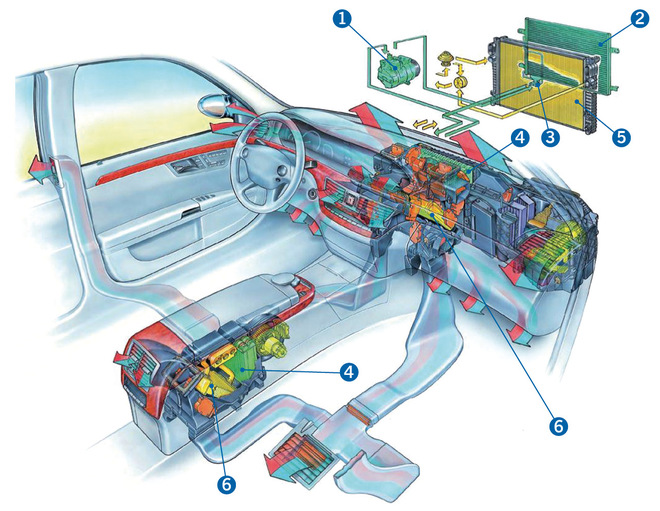 1
2
4
3
5
4
6
6