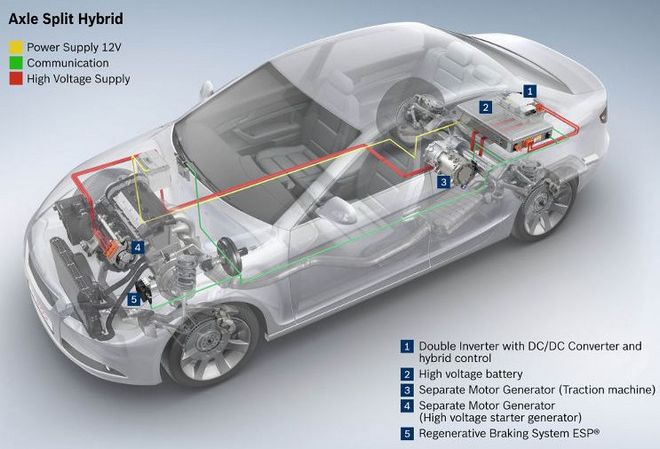 Axle Split Hybrid

Power Supply 12V
Communication
High Voltage Supply

1
2
3
4
5

1 Double Inverter with DC/DC Converter and hybrid control
2 High voltage battery
3 Separate Motor Generator (Traction machine)
4 Separate Motor Generator (High voltage starter generator)
5 Regenerative Braking System ESP®