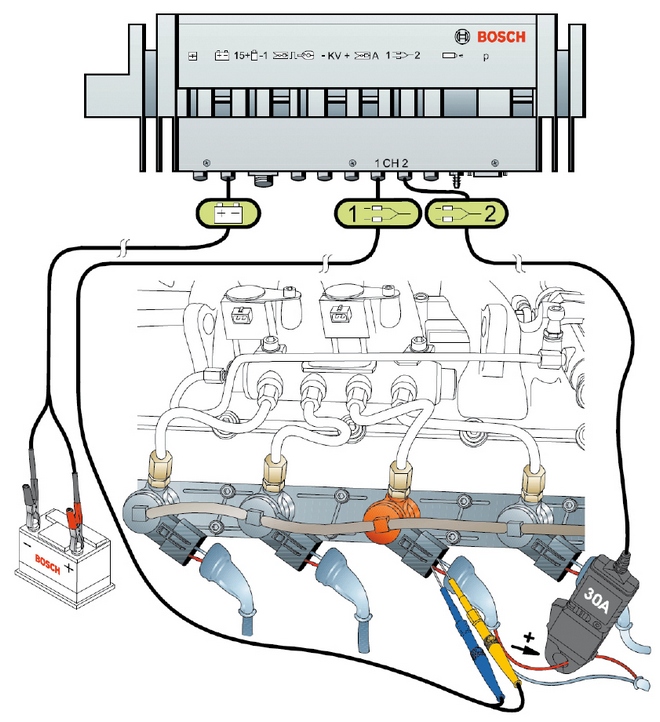 BOSCH

15+ -1 - KV + A 1 2 p

1 CH 2

1 2

BOSCH
- +

30A

+