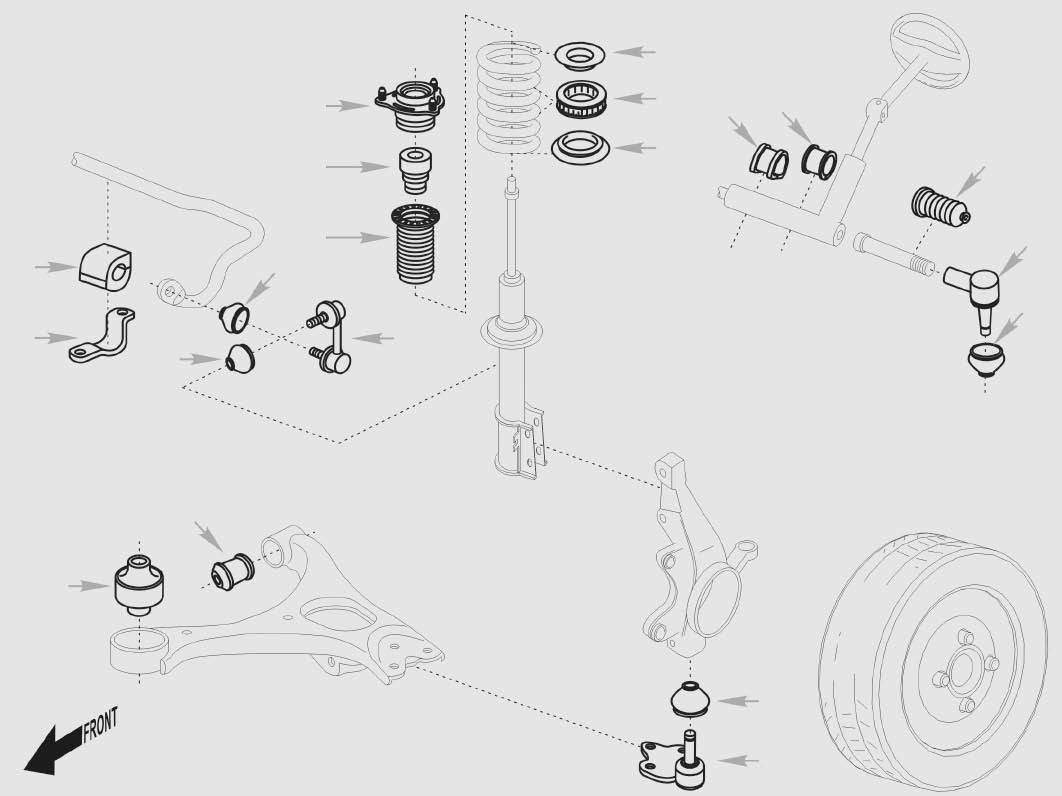 FRONT