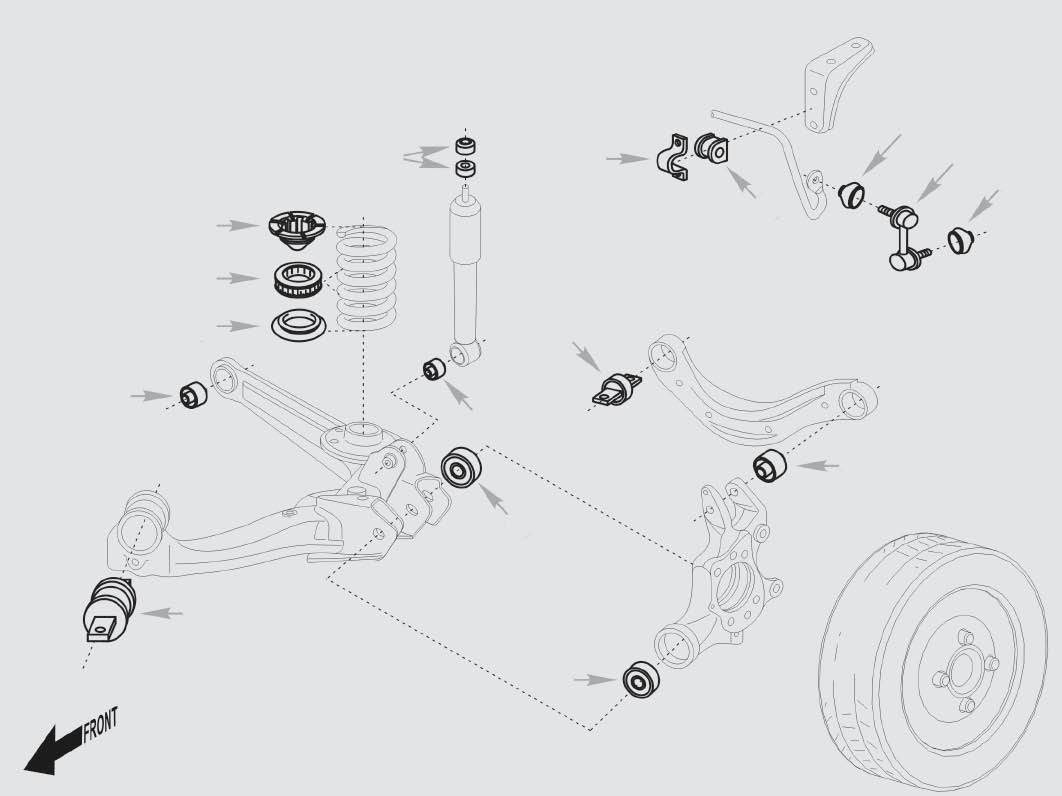 FRONT