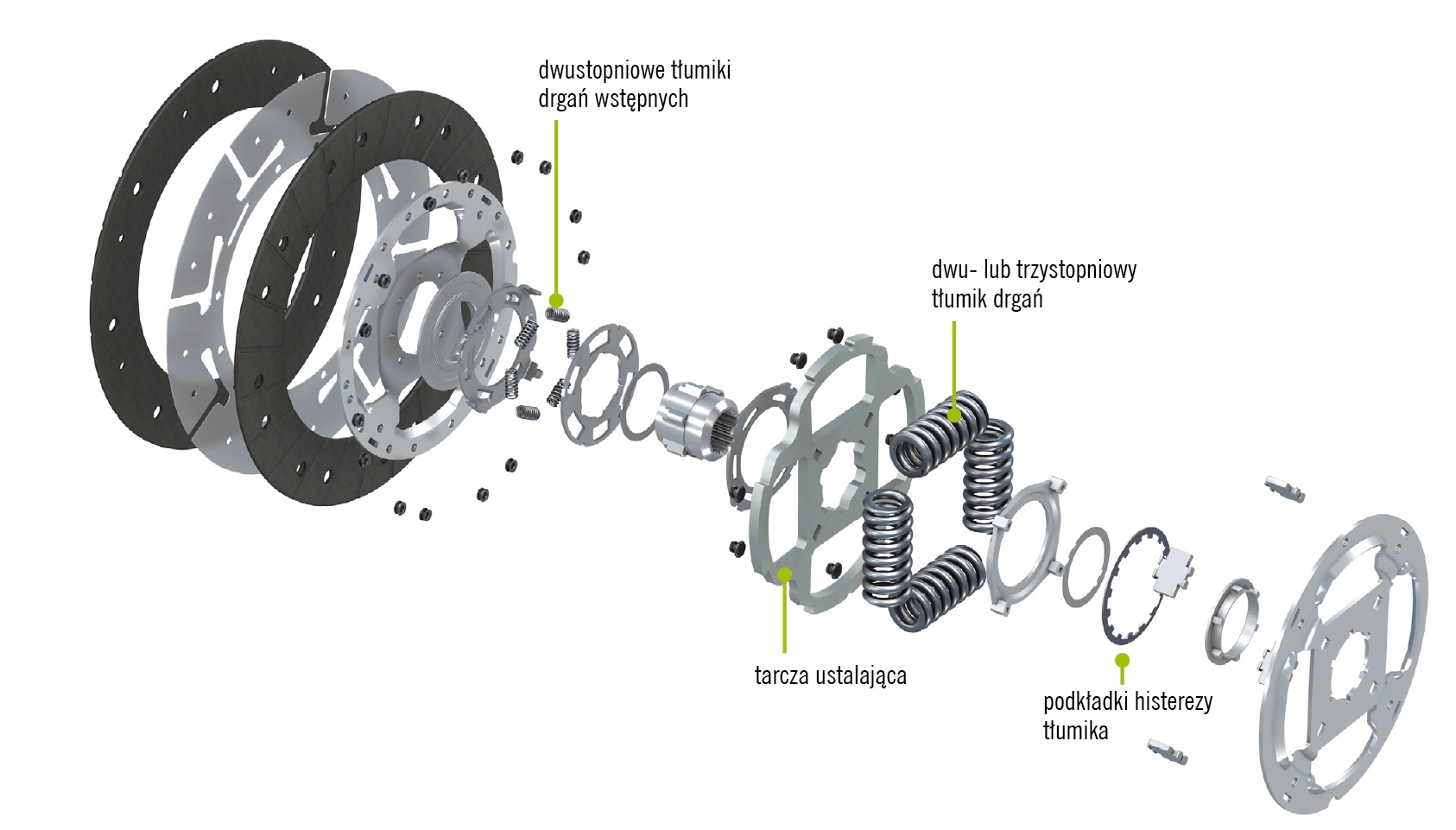 dwustopniowe tłumiki drgań wstępnych

dwu- lub trzystopniowy tłumik drgań

tarcza ustalająca

podkładki histerezy tłumika