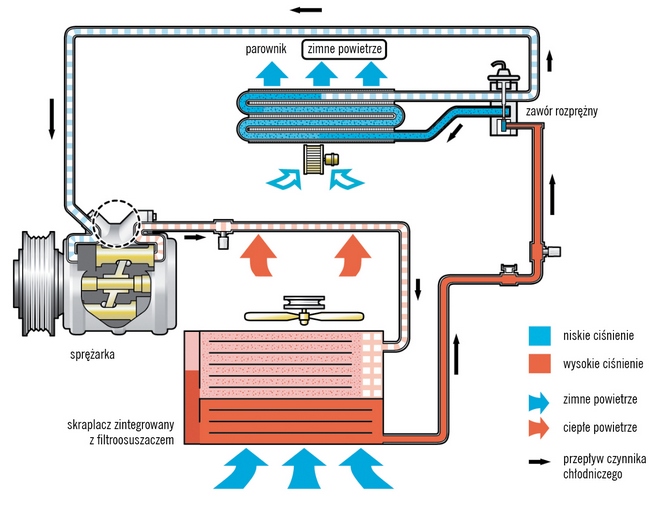 parownik

zimne powietrze

zawór rozprężny

sprężarka

skraplacz zintegrowany z filtroosuszaczem

niskie ciśnienie

wysokie ciśnienie

zimne powietrze

ciepłe powietrze

przepływ czynnika chłodniczego