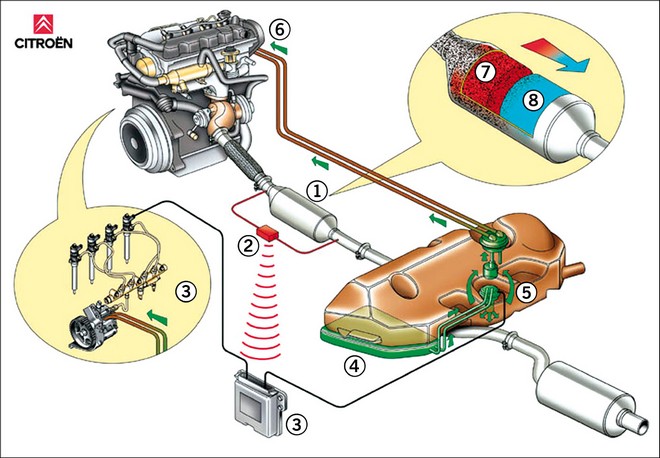 CITROËN
6
7
8
1
2
3
5
4
3