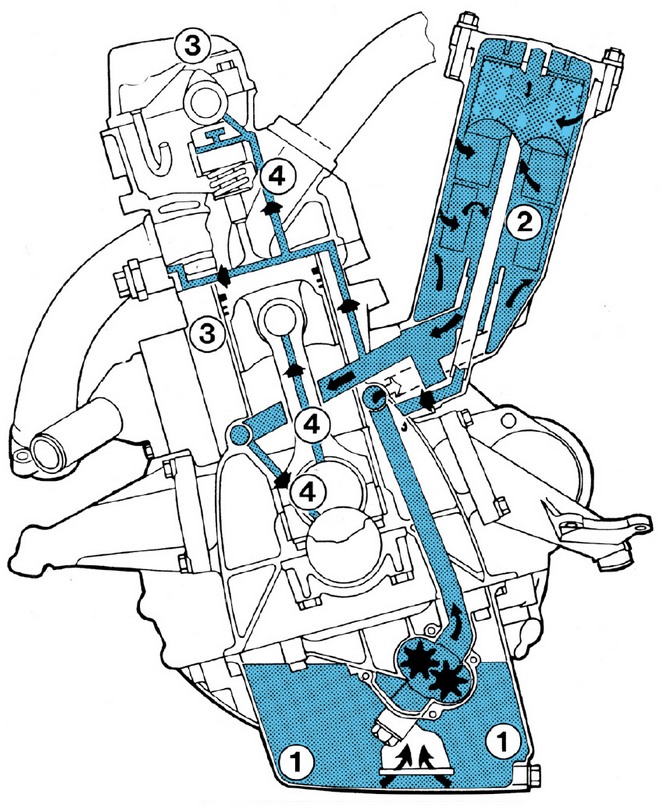 3
4
2
3
4
4
1
1