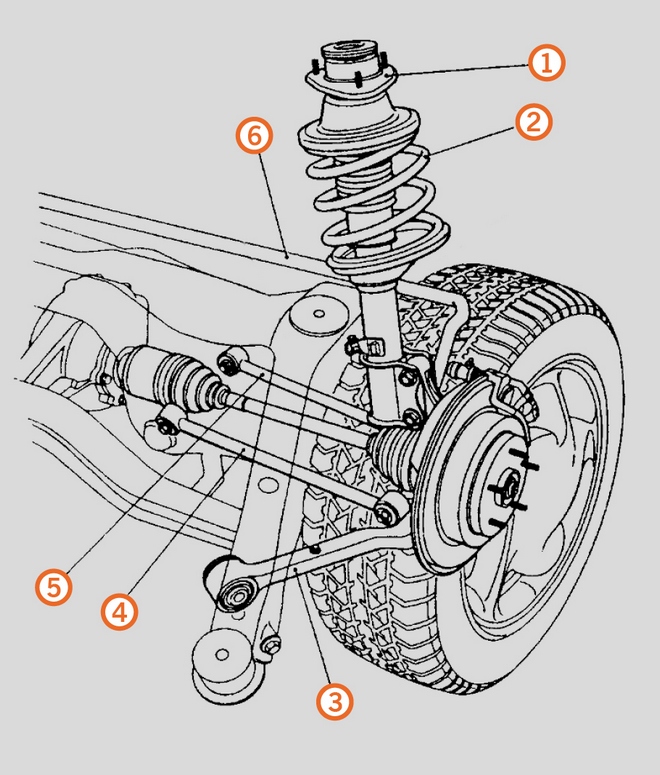 1
2
6
5
4
3