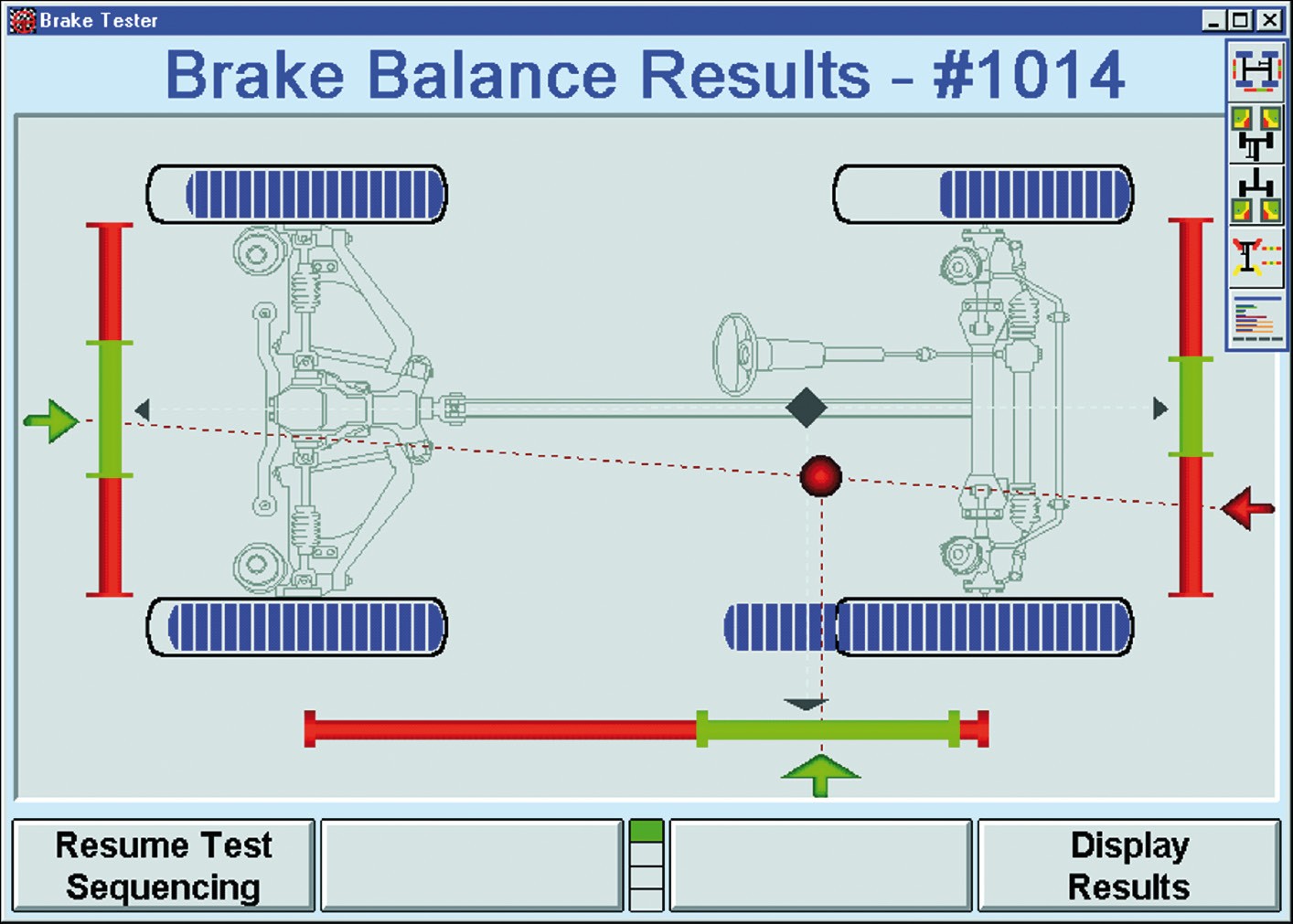 Brake Tester

Brake Balance Results - #1014

Resume Test Sequencing

Display Results