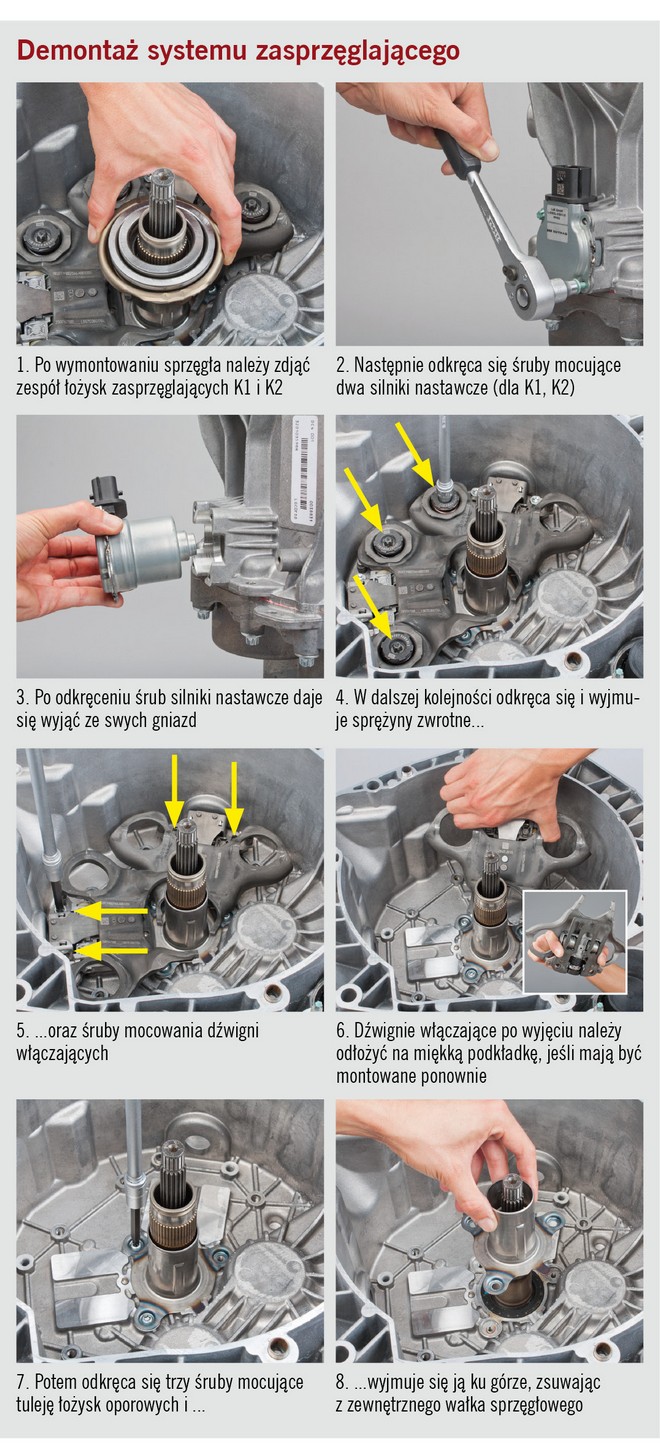 Demontaż systemu zasprzęglającego

1. Po wymontowaniu sprzęgła należy zdjąć zespół łożysk zasprzęglających K1 i K2

2. Następnie odkręca się śruby mocujące dwa silniki nastawcze (dla K1, K2)

3. Po odkręceniu śrub silniki nastawcze daje się wyjąć ze swych gniazd

4. W dalszej kolejności odkręca się i wyjmuje sprężyny zwrotne...

5. ...oraz śruby mocowania dźwigni włączających

6. Dźwignie włączające po wyjęciu należy odłożyć na miękką podkładkę, jeśli mają być montowane ponownie

7. Potem odkręca się trzy śruby mocujące tuleję łożysk oporowych i ...

8. ...wyjmuje się ją ku górze, zsuwając z zewnętrznego wałka sprzęgłowego