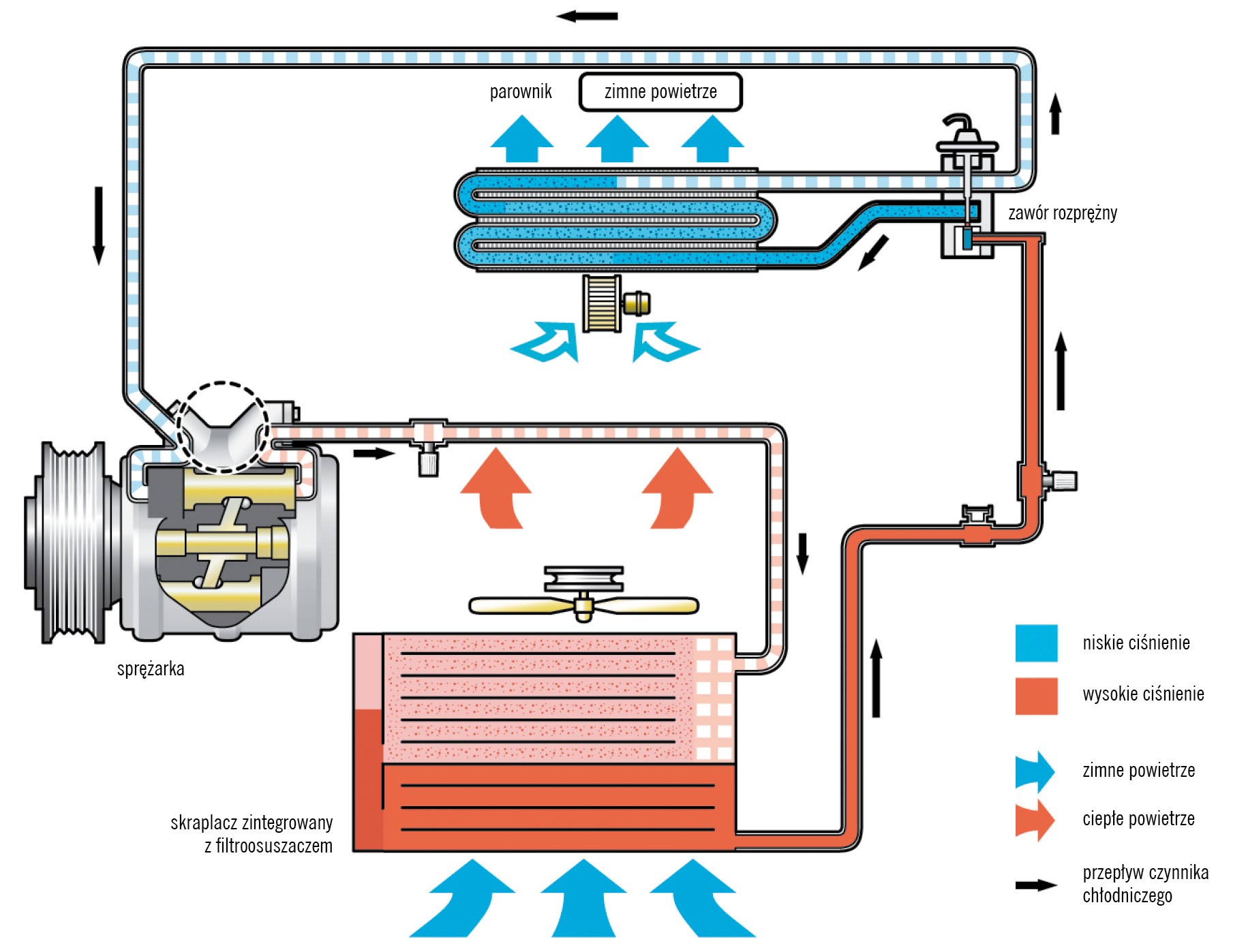 parownik

zimne powietrze

zawór rozprężny

sprężarka

skraplacz zintegrowany z filtroosuszaczem

niskie ciśnienie

wysokie ciśnienie

zimne powietrze

ciepłe powietrze

przepływ czynnika chłodniczego